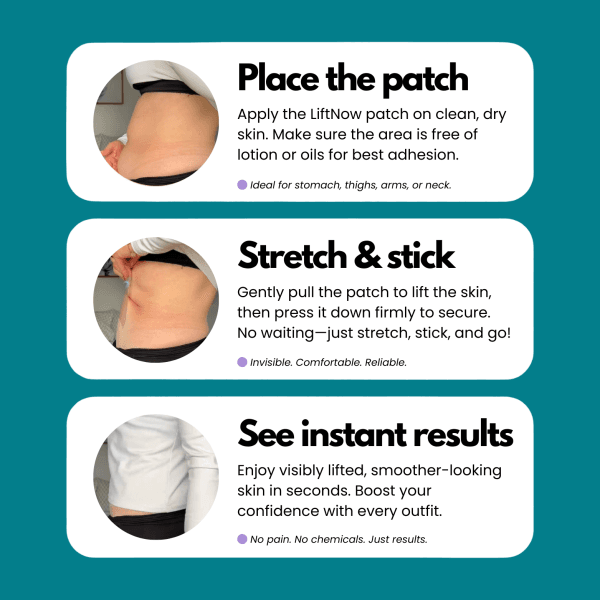 Place the patch

Apply the LiftNow patch on clean, dry skin. Make sure the area is free of lotion or oils for best adhesion.

Ideal for stomach, thighs, arms, or neck.

Stretch & stick

Gently pull the patch to lift the skin, then press it down firmly to secure. No waiting—just stretch, stick, and go!

Invisible. Comfortable. Reliable.

See instant results

Enjoy visibly lifted, smoother-looking skin in seconds. Boost your confidence with every outfit.

No pain. No chemicals. Just results.