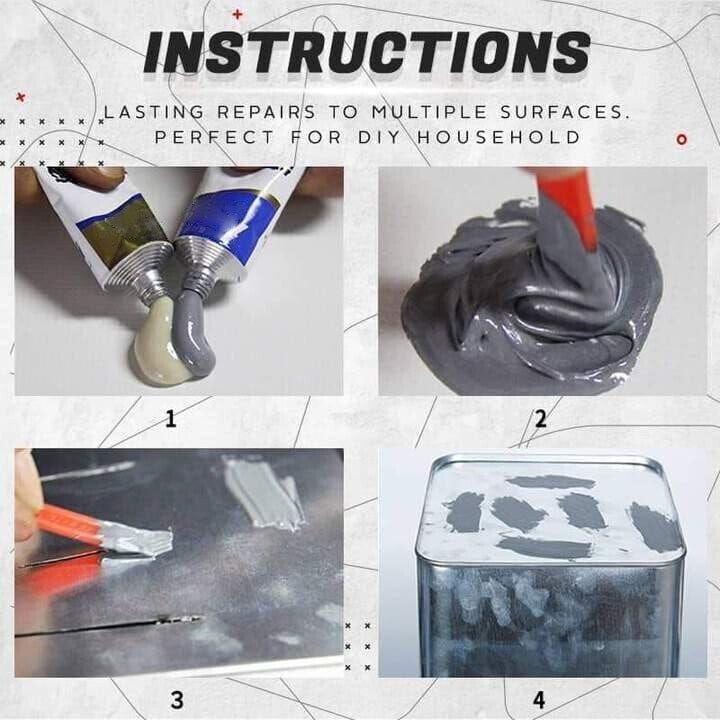 INSTRUCTIONS

LASTING REPAIRS TO MULTIPLE SURFACES. PERFECT FOR DIY HOUSEHOLD

1

2

3

4