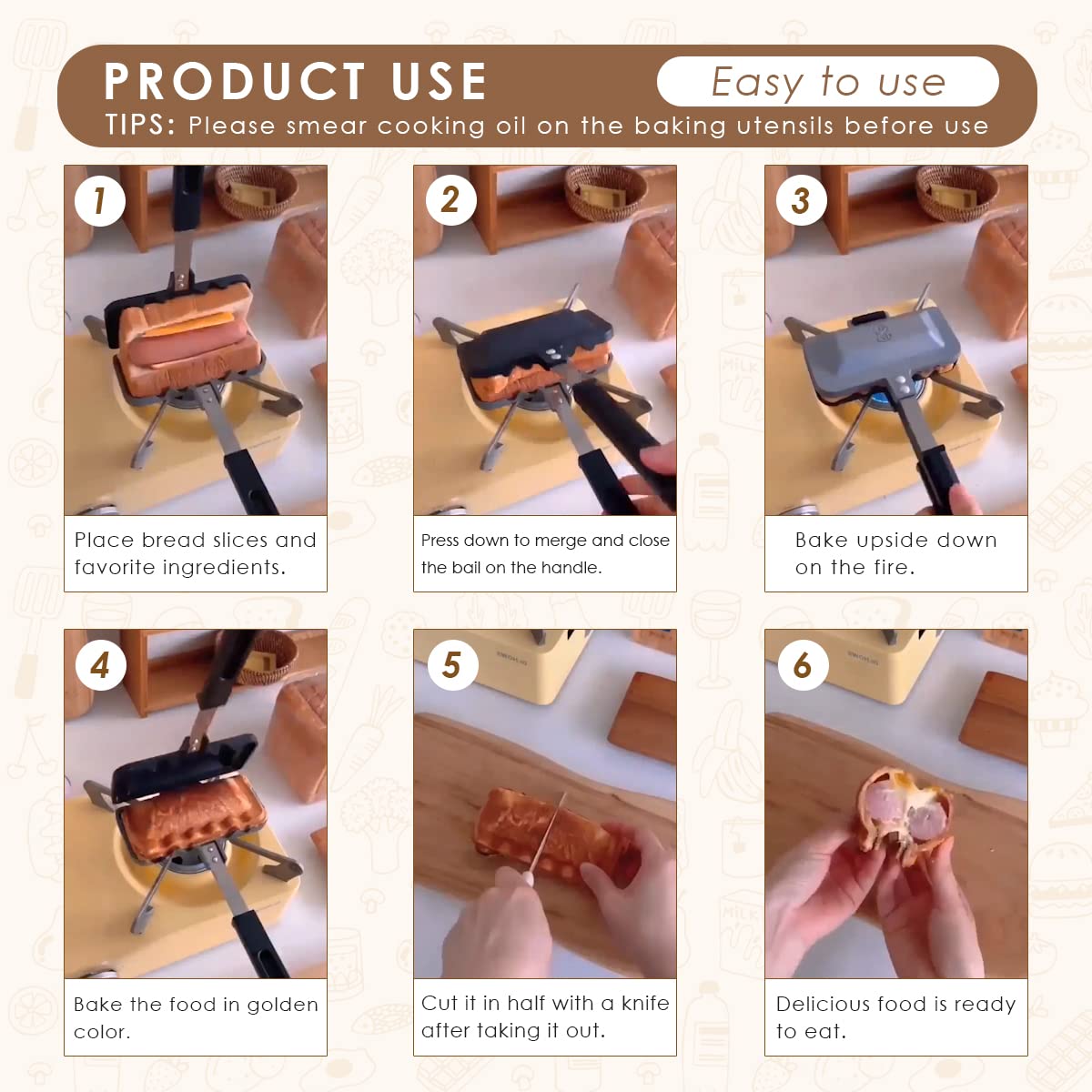 PRODUCT USE

Easy to use

TIPS: Please smear cooking oil on the baking utensils before use

1

Place bread slices and favorite ingredients.

2

Press down to merge and close the bail on the handle.

3

Bake upside down on the fire.

4

Bake the food in golden color.

5

Cut it in half with a knife after taking it out.

6

Delicious food is ready to eat.